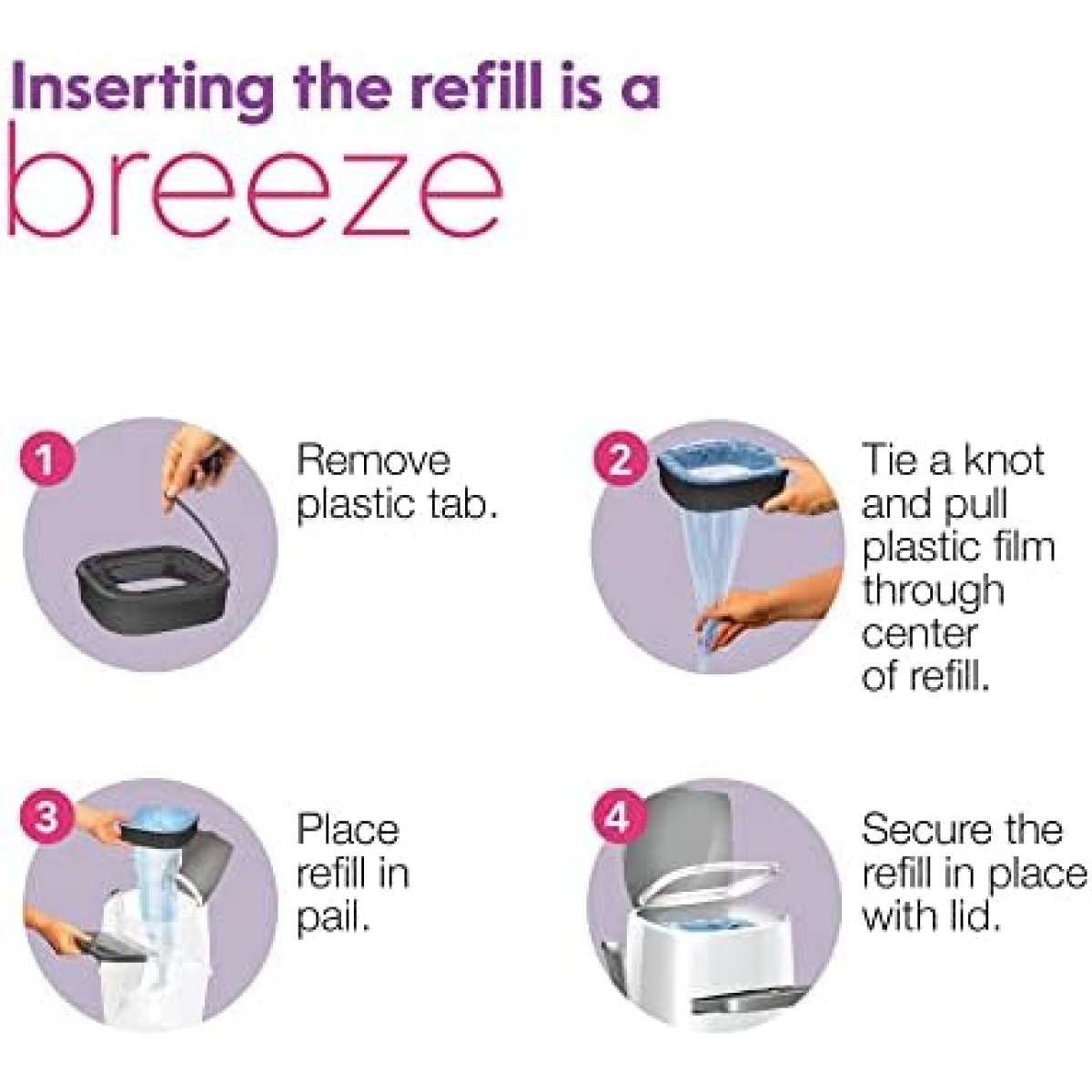 Inserting the refill is a
breeze

1
Remove plastic tab.

2
Tie a knot and pull plastic film through center of refill.

3
Place refill in pail.

4
Secure the refill in place with lid.